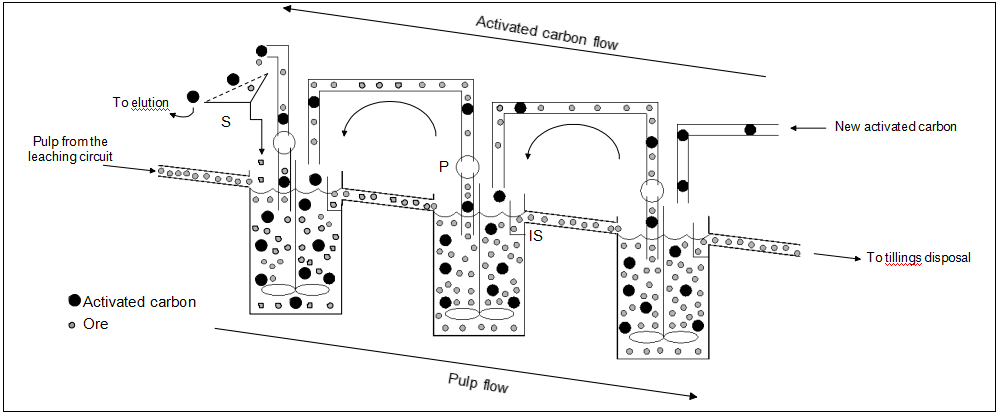 Activated carbon flow

To elution

S

Pulp from the leaching circuit

P

IS

New activated carbon

To tillings disposal

Activated carbon

Ore

Pulp flow